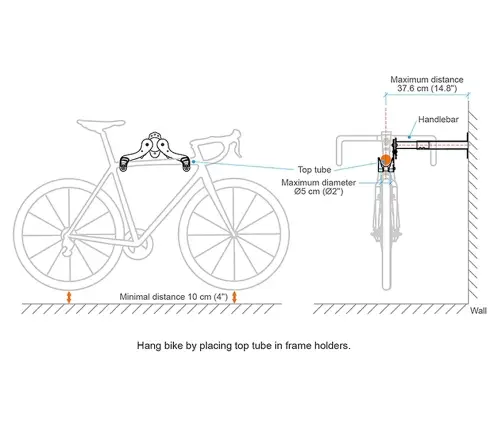 Maximum distance
37.6 cm (14.8")

Handlebar

Top tube

Maximum diameter
Ø5 cm (Ø2")

Minimal distance 10 cm (4")

Wall

Hang bike by placing top tube in frame holders.