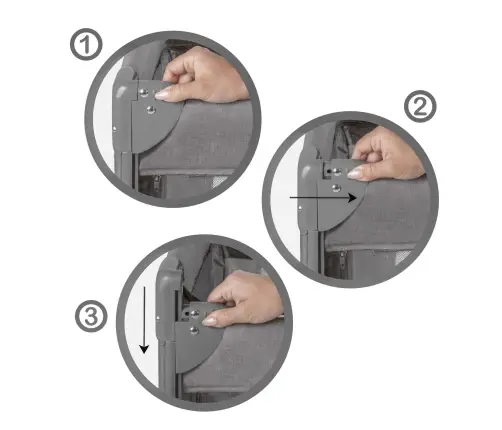 1

2

3