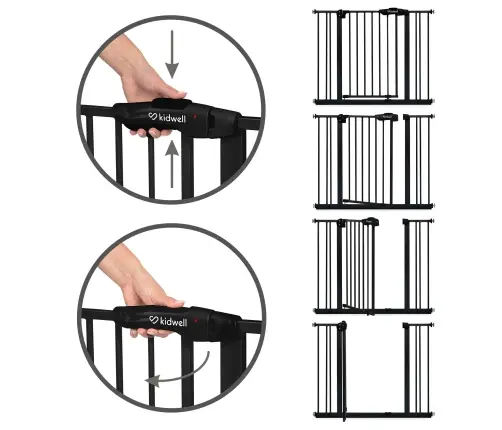 kidwell

kidwell