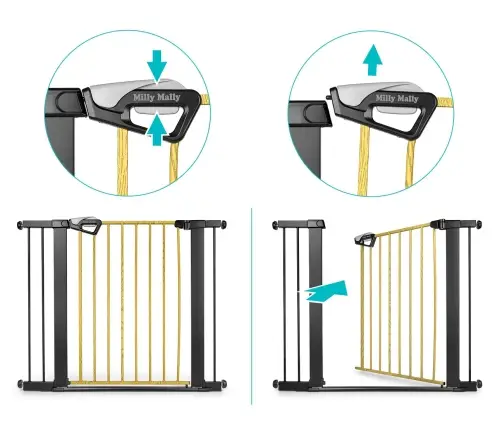 Milly Mally

Milly Mally