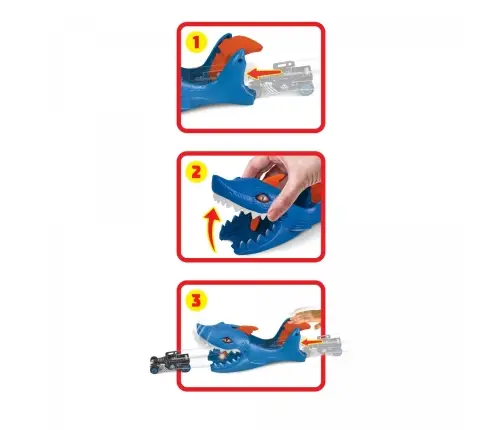 1

2

3