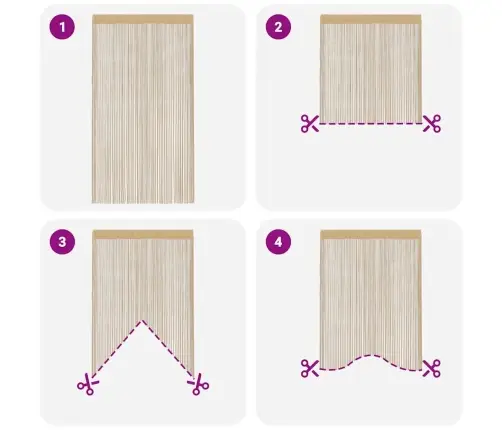 1

2

3

4