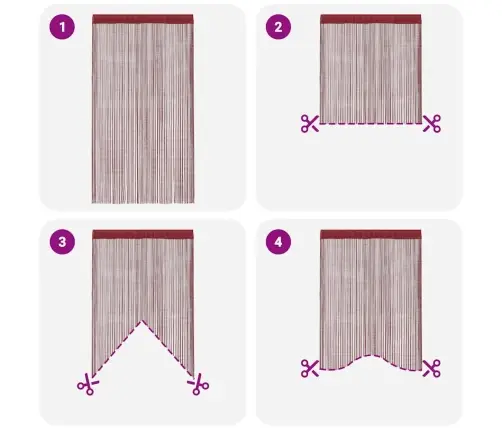 1

2

3

4