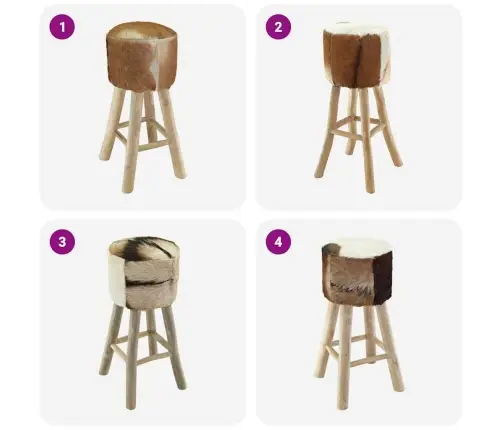 1

2

3

4