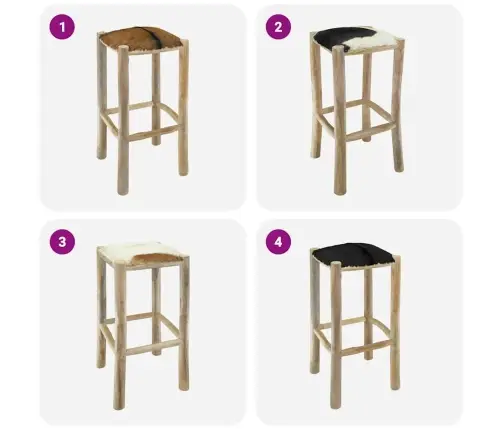 1

2

3

4