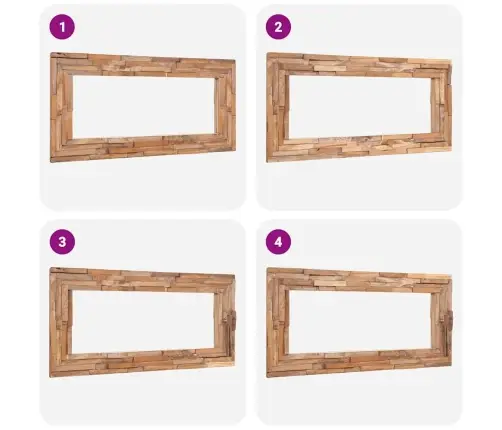 1

2

3

4