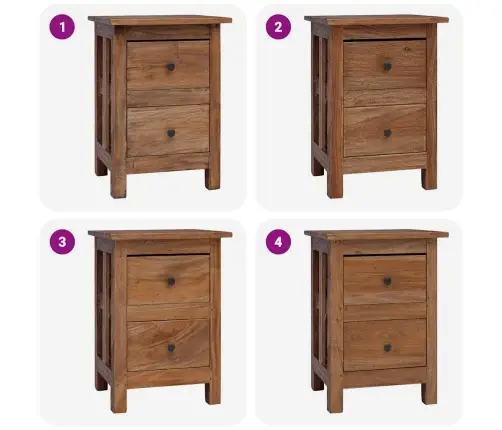 1

2

3

4