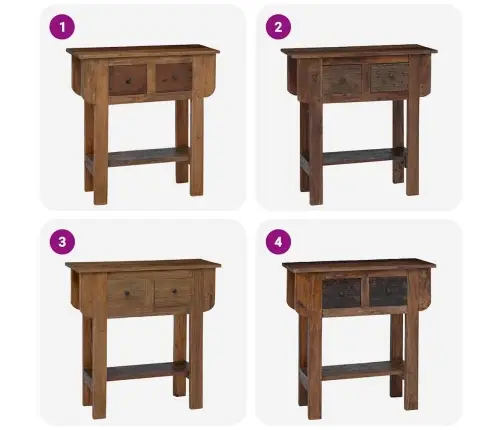 1

2

3

4