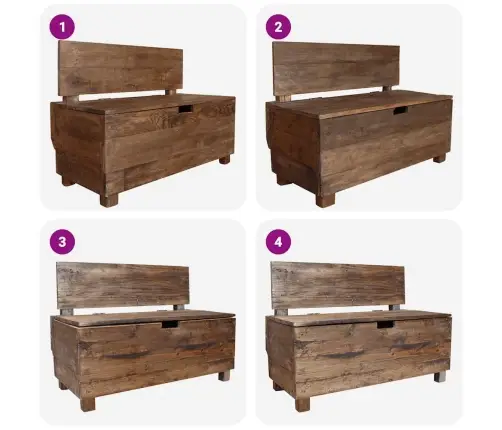 1

2

3

4