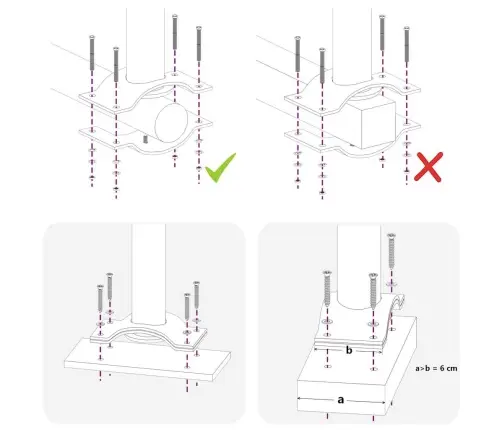 b

a>b = 6 cm

a