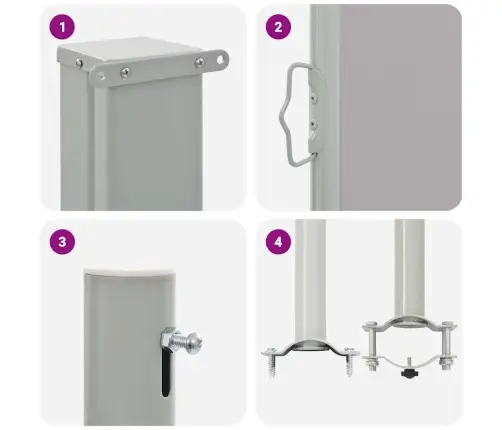 1

2

3

4