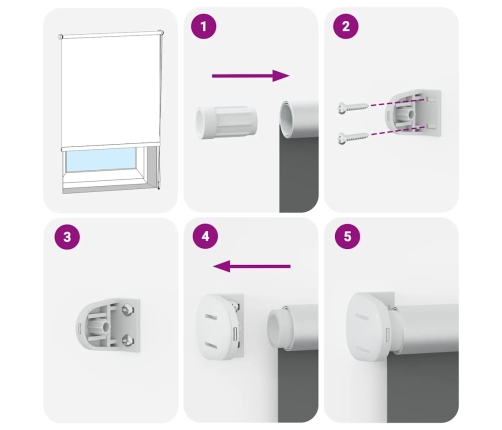 1

2

3

4

5