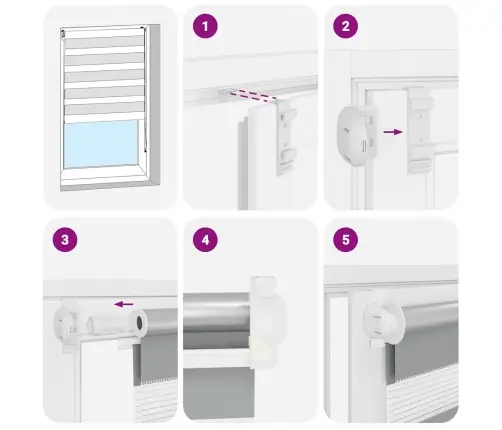 1

2

3

4

5