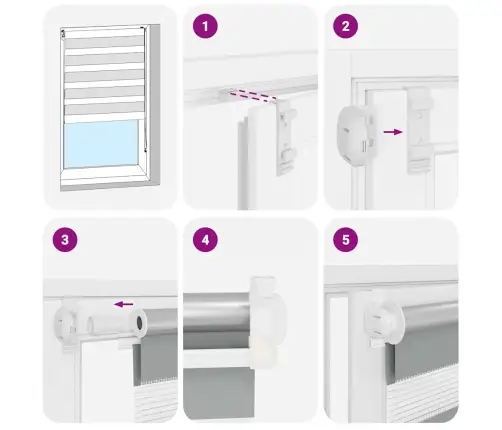 1

2

3

4

5