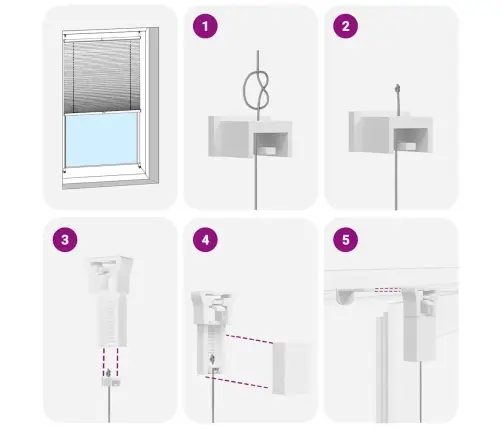 1

2

3

4

5