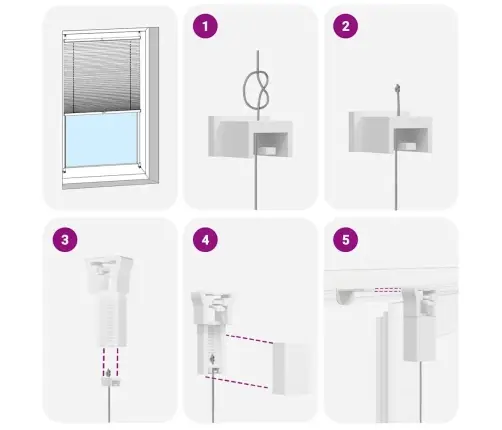 1

2

3

4

5