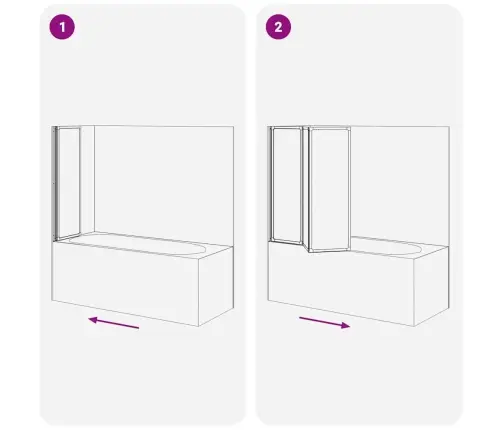 1

2