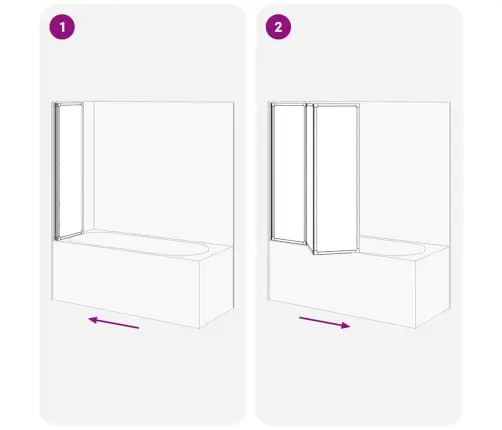 1

2