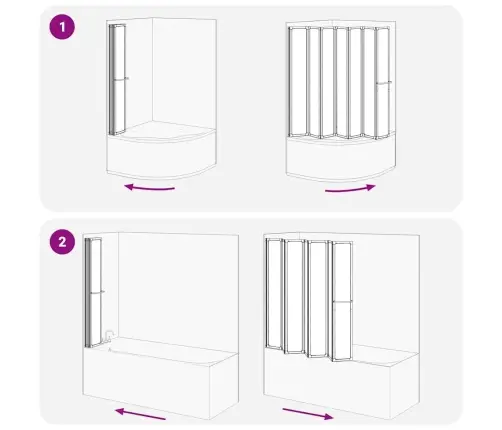 1

2