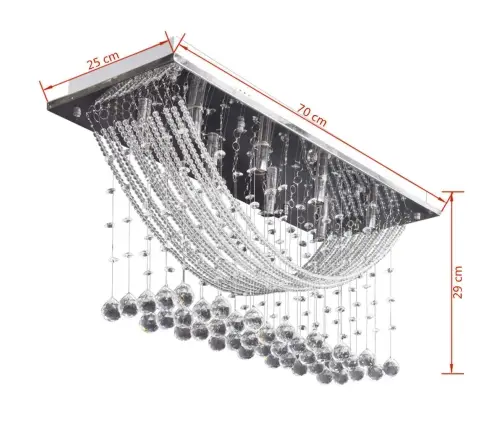 25 cm
70 cm
29 cm