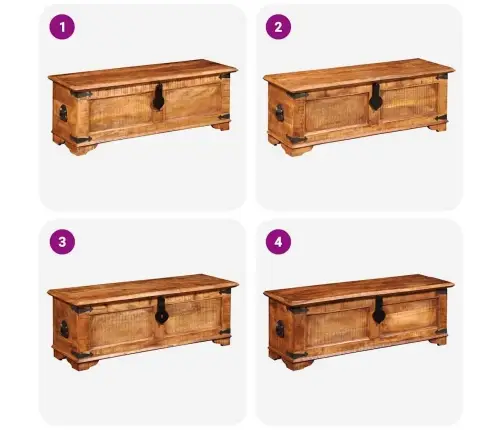 1

2

3

4