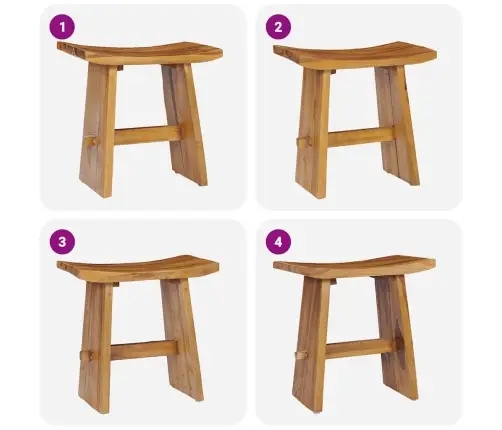 1

2

3

4