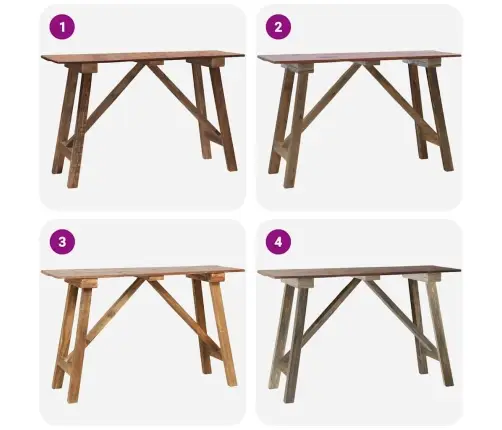 1

2

3

4