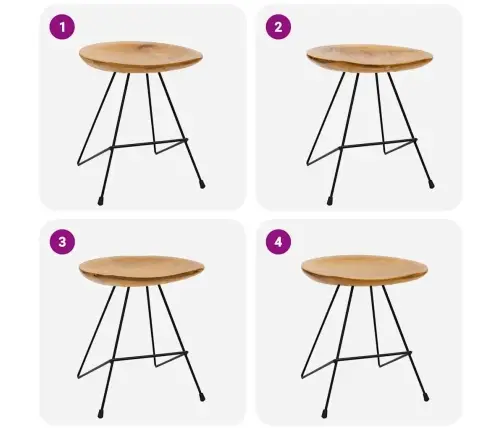 1

2

3

4