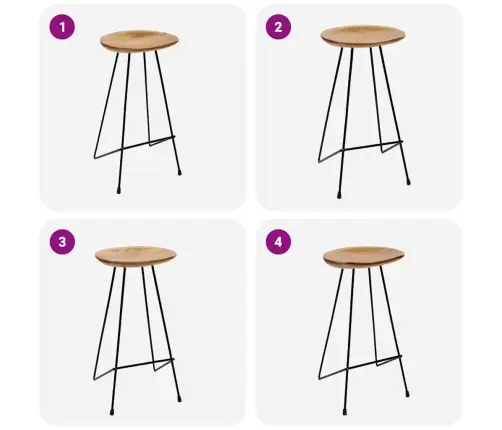 1

2

3

4