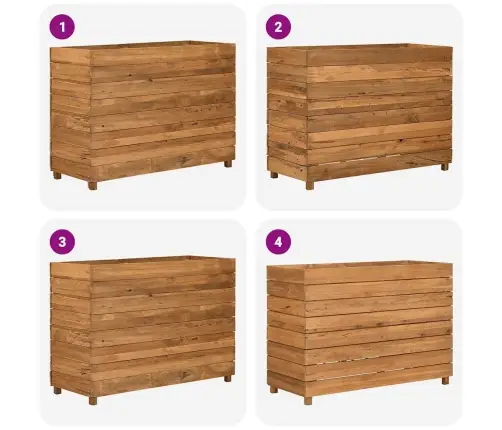 1

2

3

4