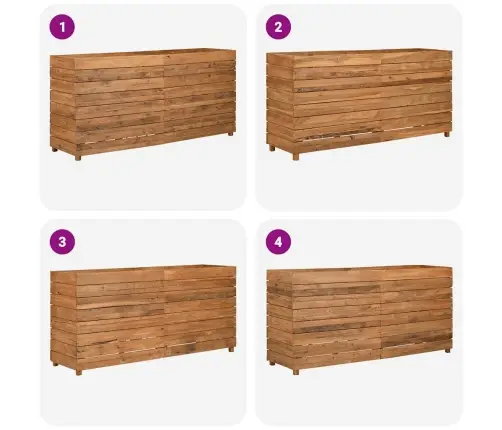 1

2

3

4