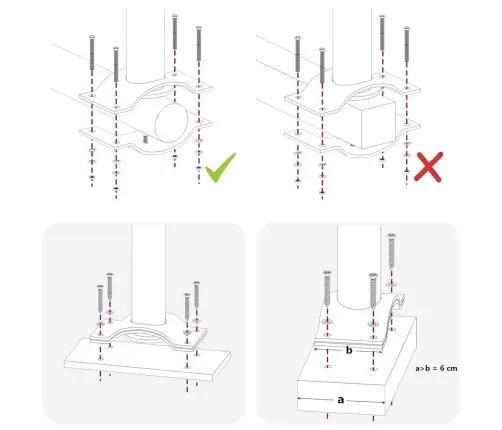 b

a>b = 6 cm

a