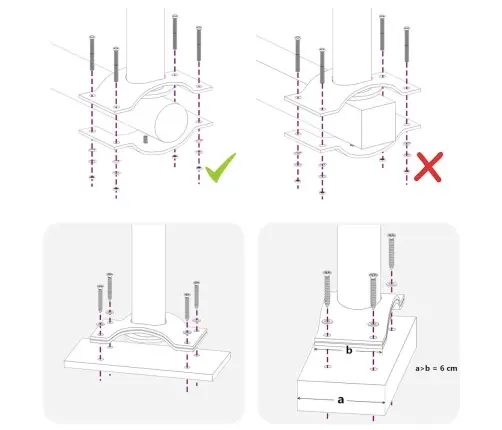 b

a>b = 6 cm

a