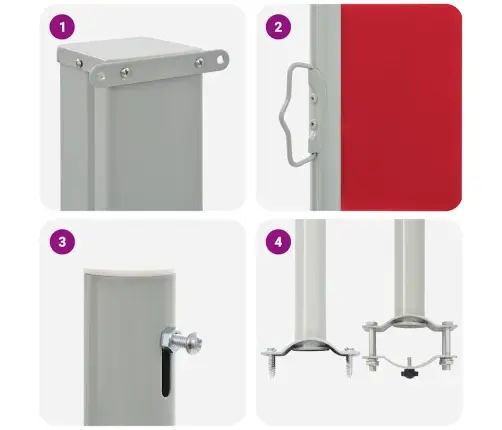 1

2

3

4