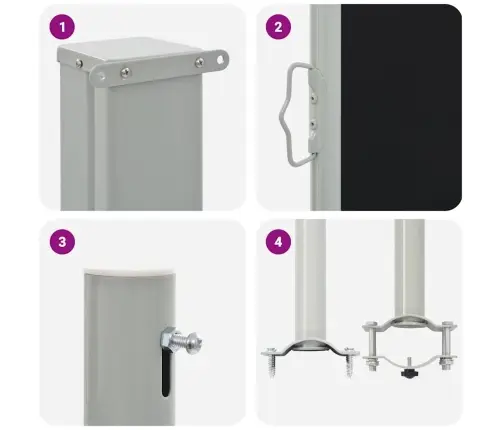 1

2

3

4