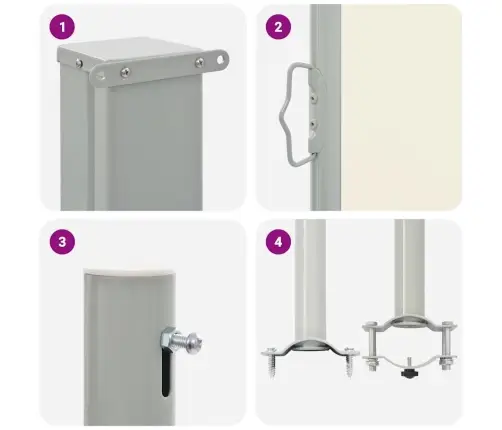 1

2

3

4