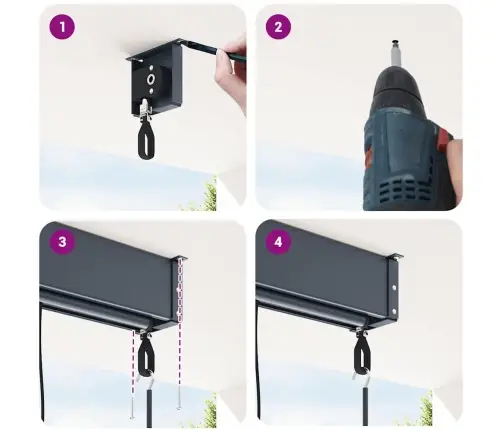 1

2

3

4