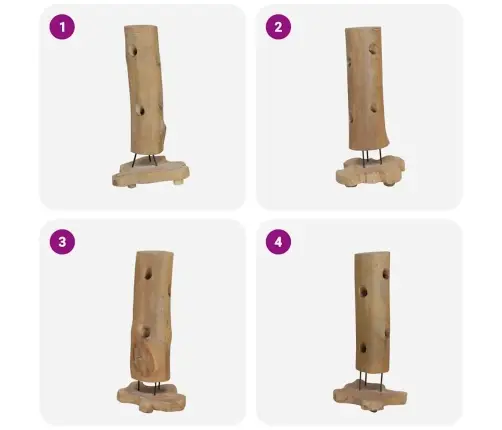 1

2

3

4