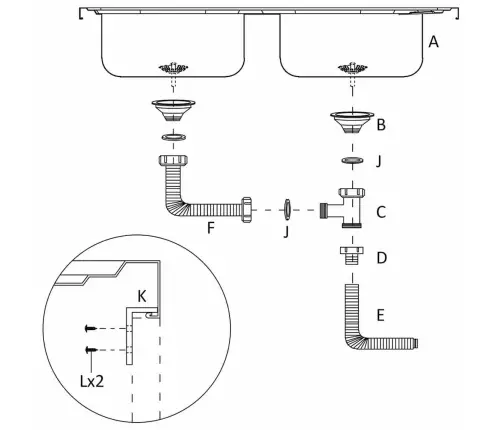 A
B
J
C
F
J
D
E
K
Lx2