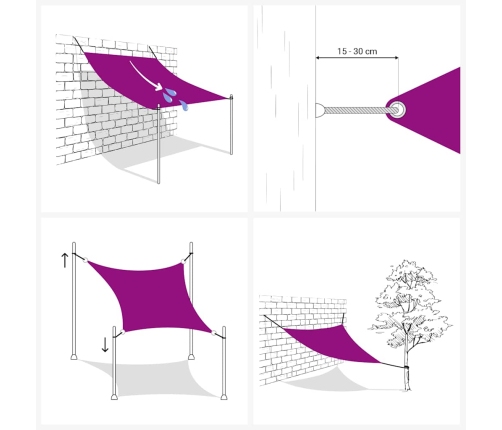 15 - 30 cm