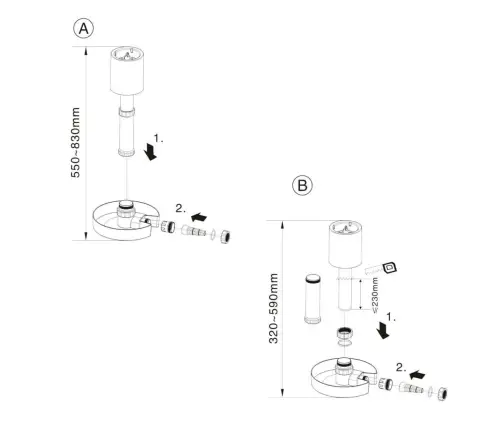 A

550~830mm

1.

2.

B

320~590mm

≤230mm

1.

2.