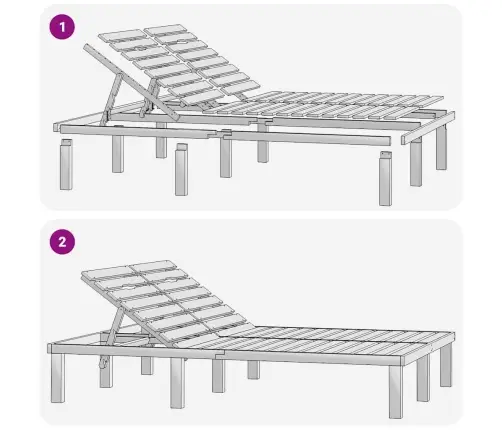 1

2