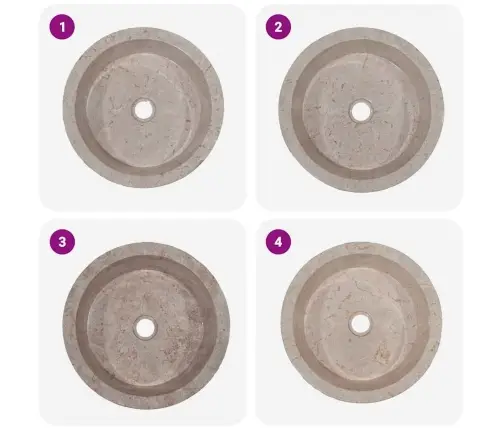 1

2

3

4