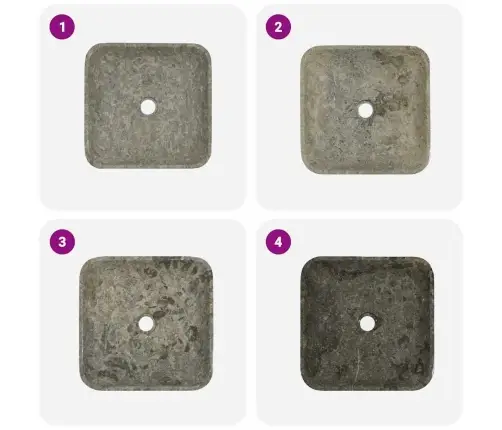 1

2

3

4