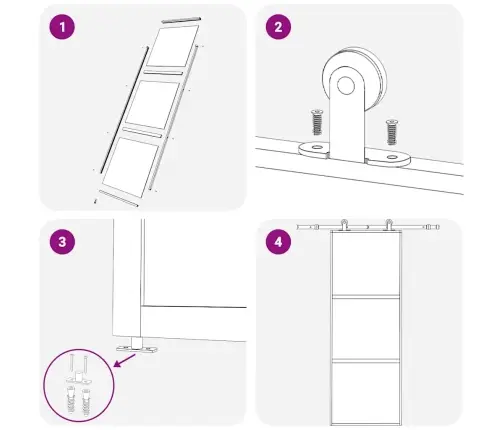 1

2

3

4