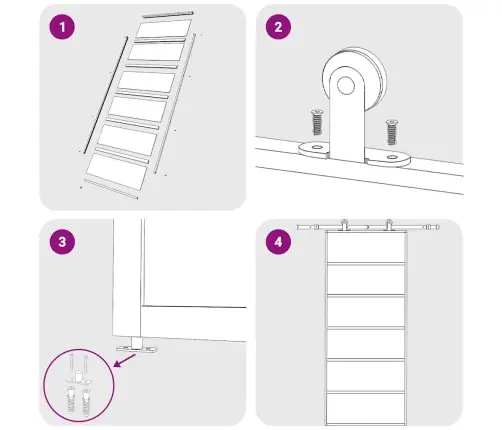 1

2

3

4