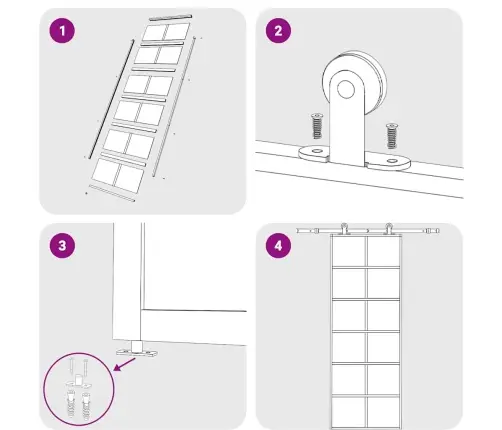 1

2

3

4