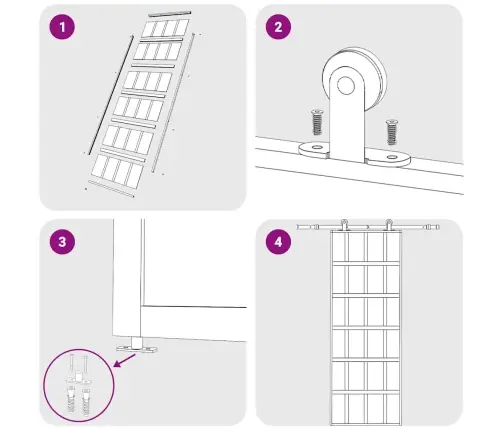 1

2

3

4