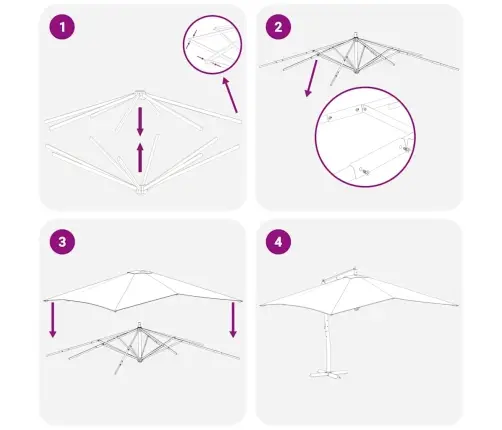 1

2

3

4