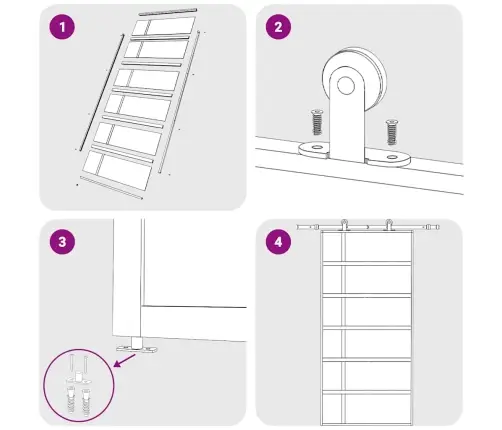 1

2

3

4